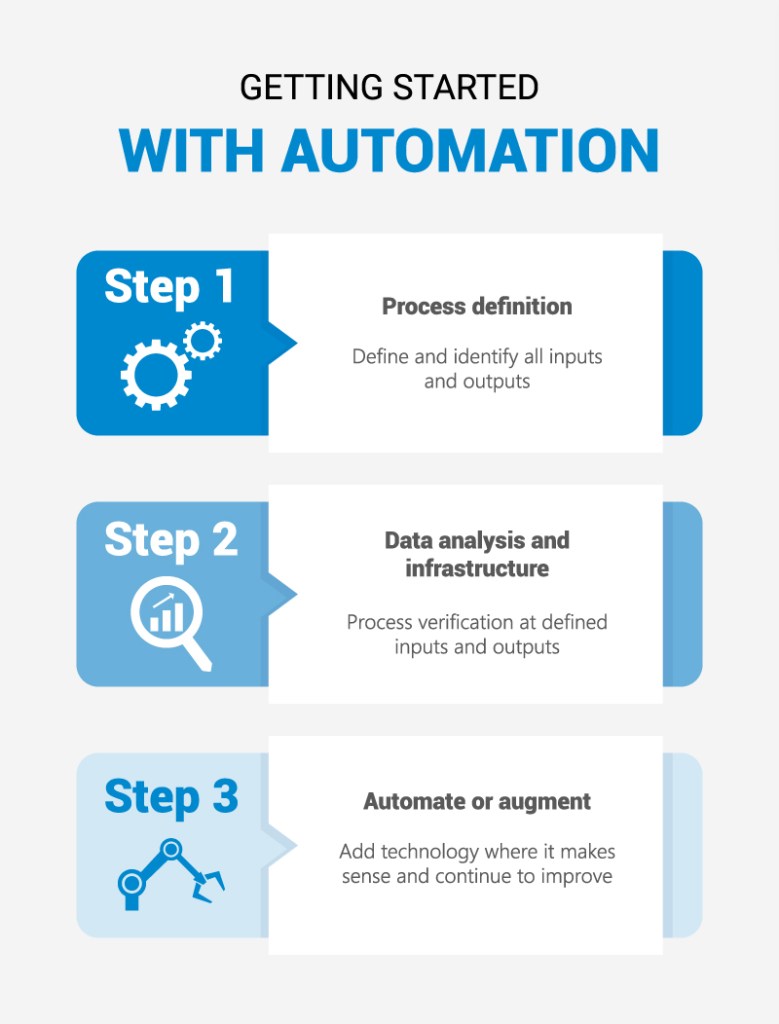 GETTING STARTED
WITH AUTOMATION

Step 1

Process definition

Define and identify all inputs and outputs

Step 2

Data analysis and infrastructure

Process verification at defined inputs and outputs

Step 3

Automate or augment

Add technology where it makes sense and continue to improve