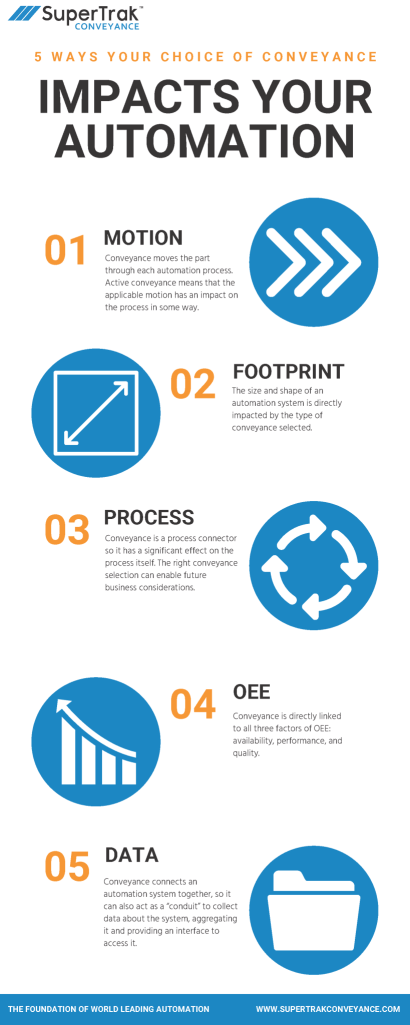 SuperTrak™
CONVEYANCE

5 WAYS YOUR CHOICE OF CONVEYANCE

IMPACTS YOUR AUTOMATION

01 MOTION
Conveyance moves the part through each automation process. Active conveyance means that the applicable motion has an impact on the process in some way.

02 FOOTPRINT
The size and shape of an automation system is directly impacted by the type of conveyance selected.

03 PROCESS
Conveyance is a process connector so it has a significant effect on the process itself. The right conveyance selection can enable future business considerations.

04 OEE
Conveyance is directly linked to all three factors of OEE: availability, performance, and quality.

05 DATA
Conveyance connects an automation system together, so it can also act as a "conduit" to collect data about the system, aggregating it and providing an interface to access it.

THE FOUNDATION OF WORLD LEADING AUTOMATION
WWW.SUPERTRAKCONVEYANCE.COM